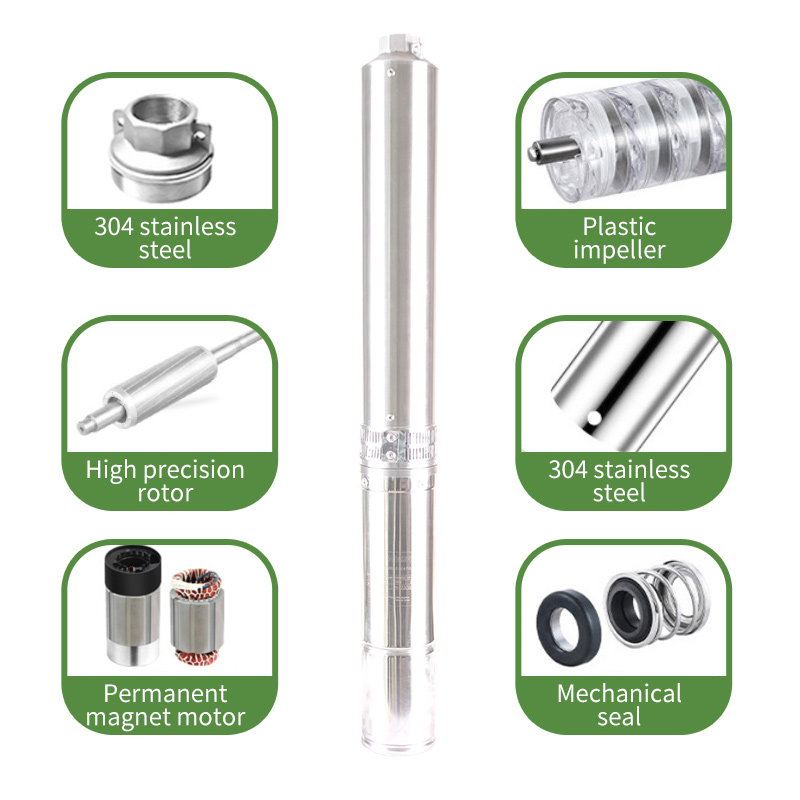 304 stainless steel

High precision rotor

Permanent magnet motor

Plastic impeller

304 stainless steel

Mechanical seal